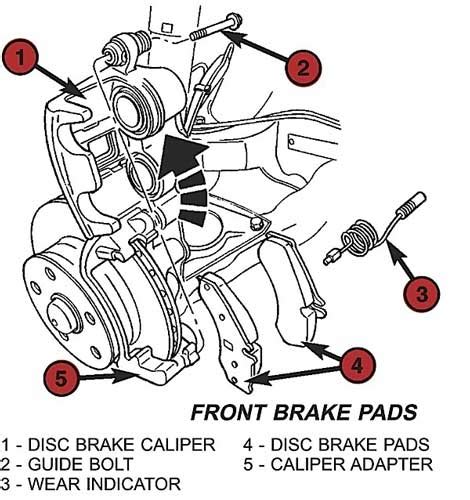 1

2

3

4

5

FRONT BRAKE PADS

1 - DISC BRAKE CALIPER
2 - GUIDE BOLT
3 - WEAR INDICATOR

4 - DISC BRAKE PADS
5 - CALIPER ADAPTER