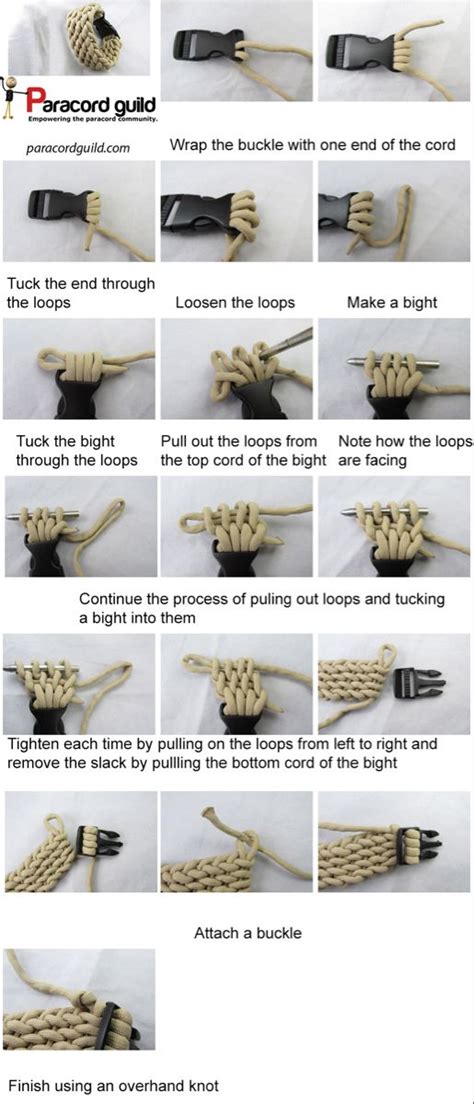 Paracord guild
Empowering the paracord community.

paracordguild.com

Wrap the buckle with one end of the cord

Tuck the end through the loops

Loosen the loops

Make a bight

Tuck the bight through the loops

Pull out the loops from the top cord of the bight

Note how the loops are facing

Continue the process of puling out loops and tucking a bight into them

Tighten each time by pulling on the loops from left to right and remove the slack by pullling the bottom cord of the bight

Attach a buckle

Finish using an overhand knot