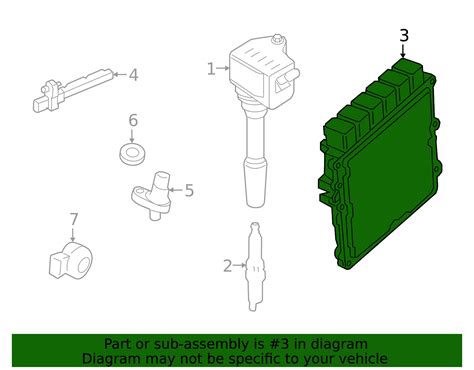 3
4
1
6
5
7
2
Part or sub-assembly is #3 in diagram
Diagram may not be specific to your vehicle