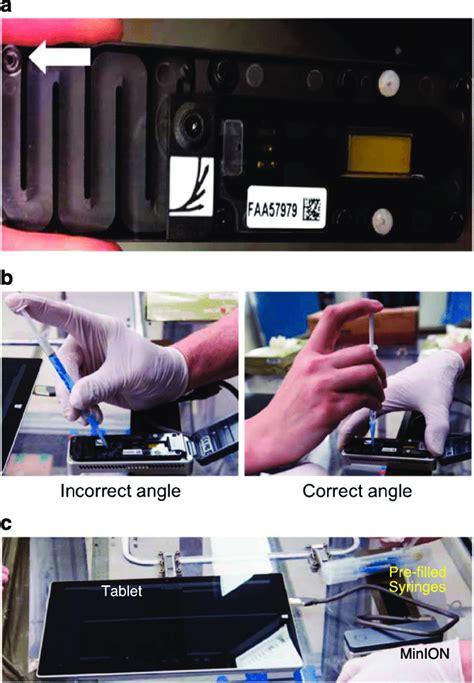 a

FAA57979

b

Incorrect angle

Correct angle

c

Tablet

Pre-filled Syringes

MinION