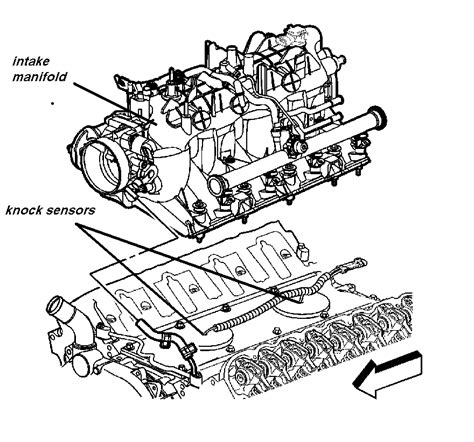 intake manifold

knock sensors