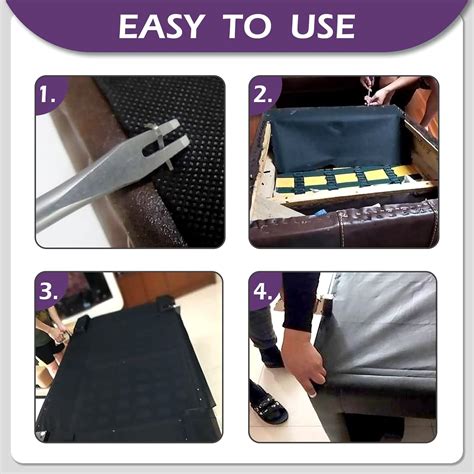 EASY TO USE

1.

2.

3.

4.