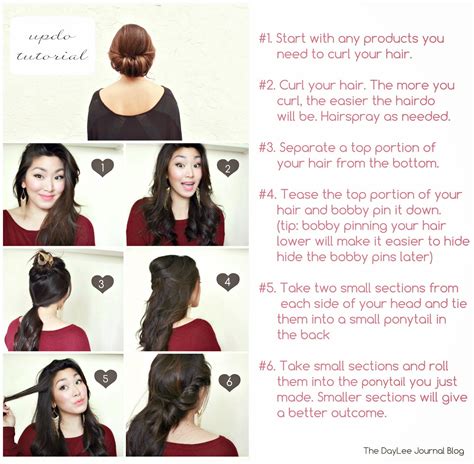 updo tutorial

1

2

3

4

5

6

#1. Start with any products you need to curl your hair.

#2. Curl your hair. The more you curl, the easier the hairdo will be. Hairspray as needed.

#3. Separate a top portion of your hair from the bottom.

#4. Tease the top portion of your hair and bobby pin it down. (tip: bobby pinning your hair lower will make it easier to hide hide the bobby pins later)

#5. Take two small sections from each side of your head and tie them into a small ponytail in the back

#6. Take small sections and roll them into the ponytail you just made. Smaller sections will give a better outcome.

The DayLee Journal Blog