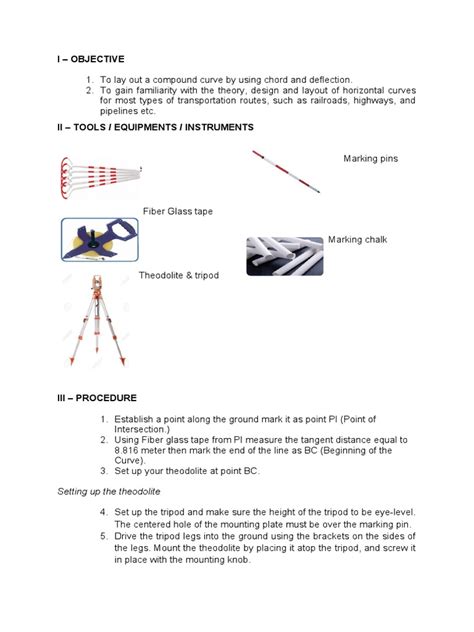 I – OBJECTIVE

1. To lay out a compound curve by using chord and deflection.
2. To gain familiarity with the theory, design and layout of horizontal curves for most types of transportation routes, such as railroads, highways, and pipelines etc.

II – TOOLS / EQUIPMENTS / INSTRUMENTS

Marking pins

Fiber Glass tape

Marking chalk

Theodolite & tripod

III – PROCEDURE

1. Establish a point along the ground mark it as point PI (Point of Intersection.)
2. Using Fiber glass tape from PI measure the tangent distance equal to 8.816 meter then mark the end of the line as BC (Beginning of the Curve).
3. Set up your theodolite at point BC.

Setting up the theodolite

4. Set up the tripod and make sure the height of the tripod to be eye-level. The centered hole of the mounting plate must be over the marking pin.
5. Drive the tripod legs into the ground using the brackets on the sides of the legs. Mount the theodolite by placing it atop the tripod, and screw it in place with the mounting knob.