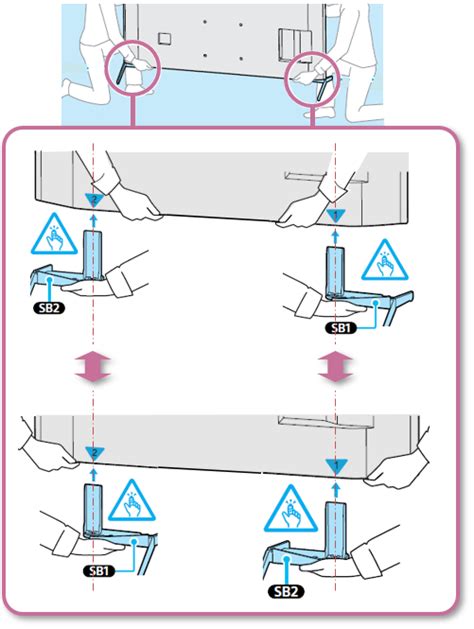 2

1

SB2

SB1

2

1

SB1

SB2