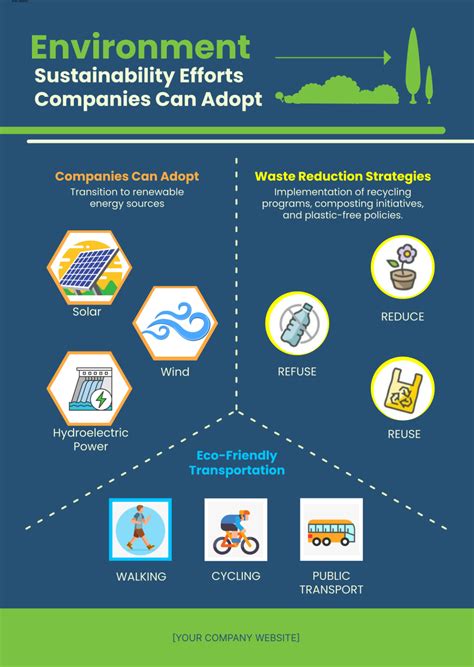 Environment
Sustainability Efforts
Companies Can Adopt

Companies Can Adopt
Transition to renewable energy sources

Solar

Wind

Hydroelectric Power

Waste Reduction Strategies
Implementation of recycling programs, composting initiatives, and plastic-free policies.

REDUCE

REFUSE

REUSE

Eco-Friendly Transportation

WALKING

CYCLING

PUBLIC TRANSPORT

[YOUR COMPANY WEBSITE]