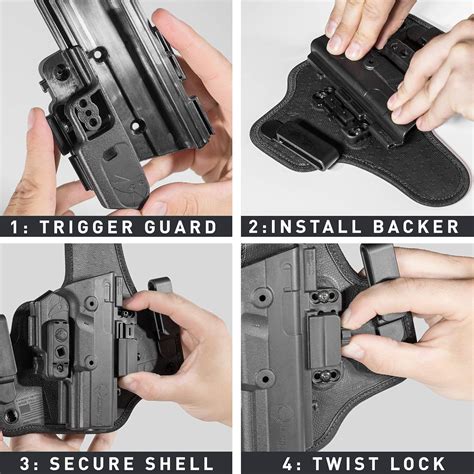 1: TRIGGER GUARD

2:INSTALL BACKER

3: SECURE SHELL

4: TWIST LOCK