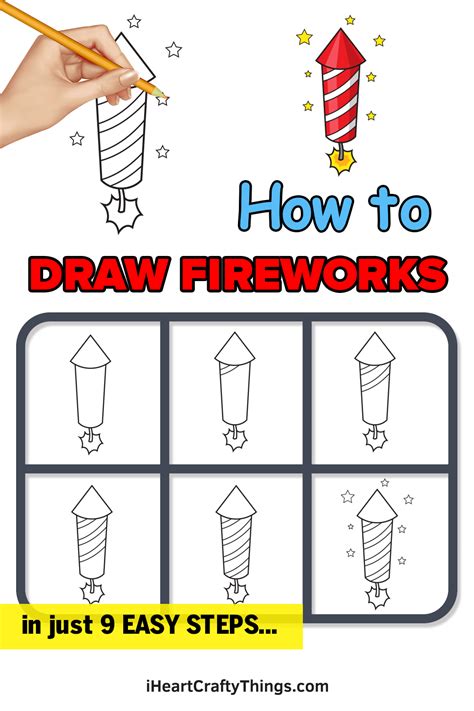 How to
DRAW FIREWORKS

in just 9 EASY STEPS...

iHeartCraftyThings.com