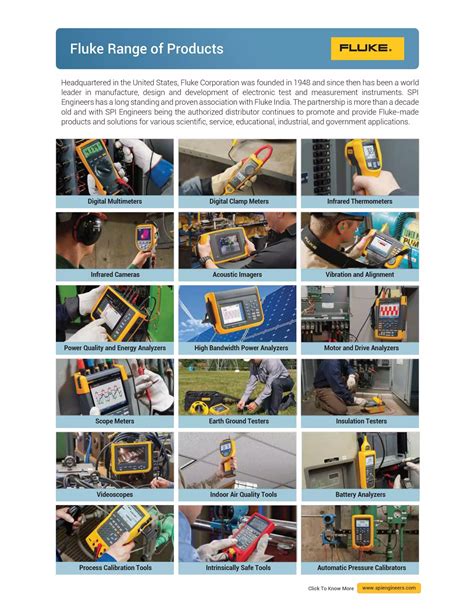 Fluke Range of Products

FLUKE.

Headquartered in the United States, Fluke Corporation was founded in 1948 and since then has been a world leader in manufacture, design and development of electronic test and measurement instruments. SPI Engineers has a long standing and proven association with Fluke India. The partnership is more than a decade old and with SPI Engineers being the authorized distributor continues to promote and provide Fluke-made products and solutions for various scientific, service, educational, industrial, and government applications.

Digital Multimeters

Digital Clamp Meters

Infrared Thermometers

Infrared Cameras

Acoustic Imagers

Vibration and Alignment

Power Quality and Energy Analyzers

High Bandwidth Power Analyzers

Motor and Drive Analyzers

Scope Meters

Earth Ground Testers

Insulation Testers

Videoscopes

Indoor Air Quality Tools

Battery Analyzers

Process Calibration Tools

Intrinsically Safe Tools

Automatic Pressure Calibrators

Click To Know More www.spiengineers.com