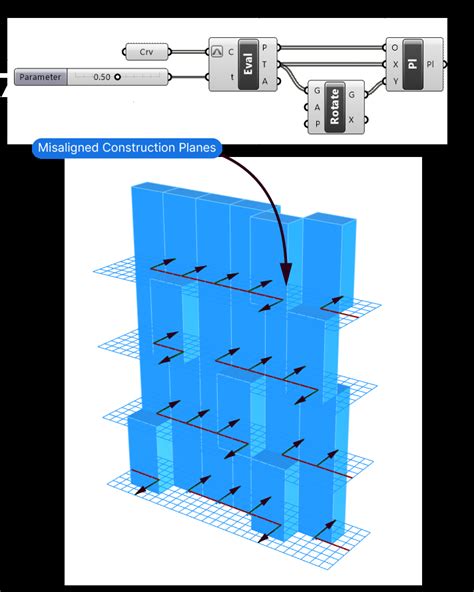 Crv

Parameter 0.50

C
t
Eval
P
T
A

G
A
P
Rotate
G
X

O
X
Y
Pl
Pl

Misaligned Construction Planes