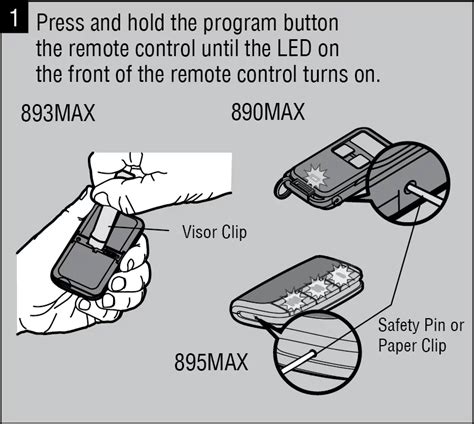 1 Press and hold the program button the remote control until the LED on the front of the remote control turns on.

893MAX

890MAX

Visor Clip

Safety Pin or Paper Clip

895MAX