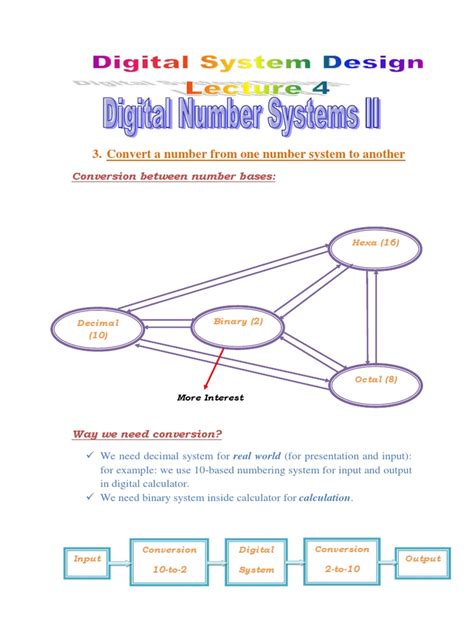 Digital System Design
Lecture 4
Digital Number Systems II

3. Convert a number from one number system to another

Conversion between number bases:

Hexa (16)

Decimal (10)

Binary (2)

Octal (8)

More Interest

Way we need conversion?

✓ We need decimal system for real world (for presentation and input): for example: we use 10-based numbering system for input and output in digital calculator.
✓ We need binary system inside calculator for calculation.

Input

Conversion 10-to-2

Digital System

Conversion 2-to-10

Output