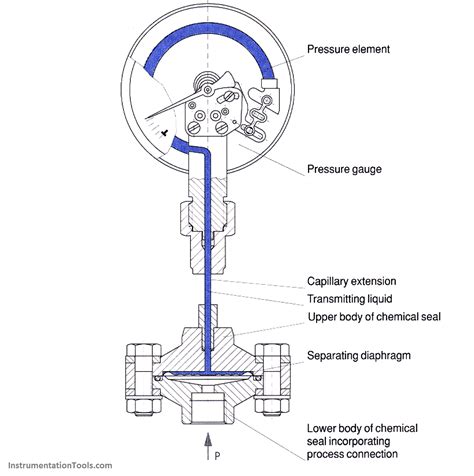 Pressure element

Pressure gauge

Capillary extension

Transmitting liquid

Upper body of chemical seal

Separating diaphragm

Lower body of chemical seal incorporating process connection

P

InstrumentationTools.com