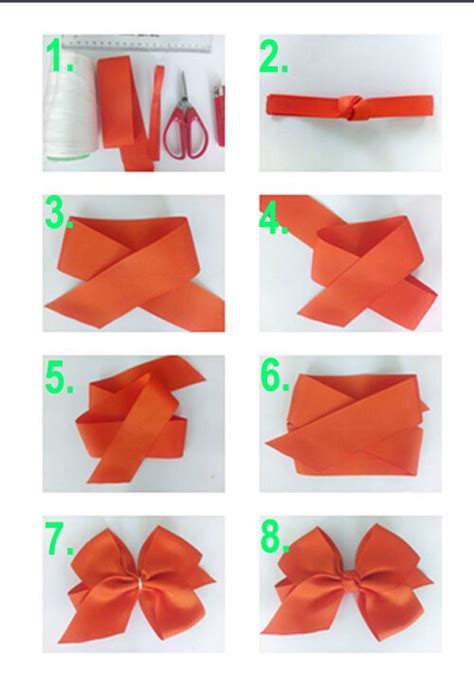 1.

2.

3.

4.

5.

6.

7.

8.