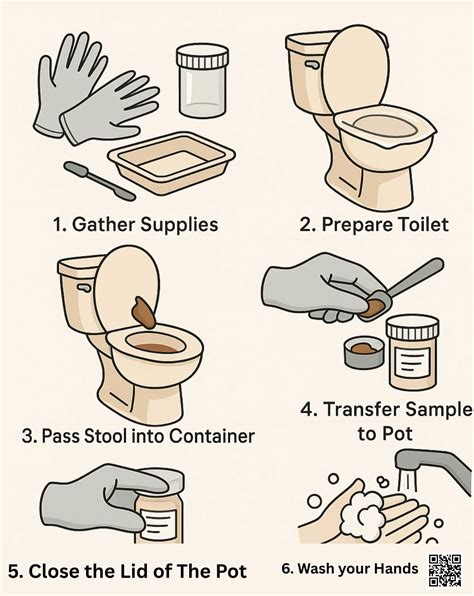 1. Gather Supplies

2. Prepare Toilet

3. Pass Stool into Container

4. Transfer Sample to Pot

5. Close the Lid of The Pot

6. Wash your Hands