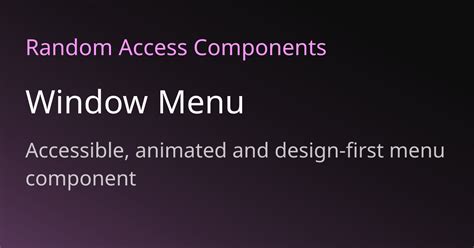 Random Access Components

Window Menu

Accessible, animated and design-first menu component