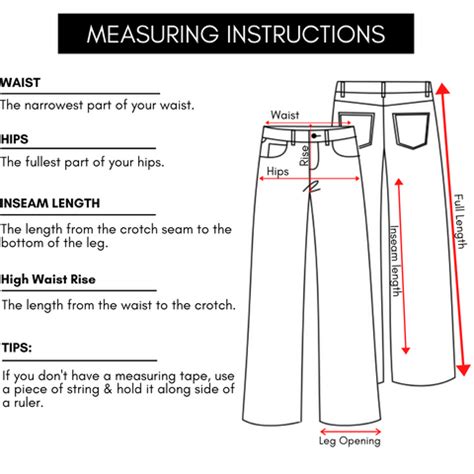 MEASURING INSTRUCTIONS

WAIST
The narrowest part of your waist.

HIPS
The fullest part of your hips.

INSEAM LENGTH
The length from the crotch seam to the bottom of the leg.

High Waist Rise
The length from the waist to the crotch.

TIPS:
If you don't have a measuring tape, use a piece of string & hold it along side of a ruler.

Waist
Rise
Hips
Inseam length
Full Length
Leg Opening