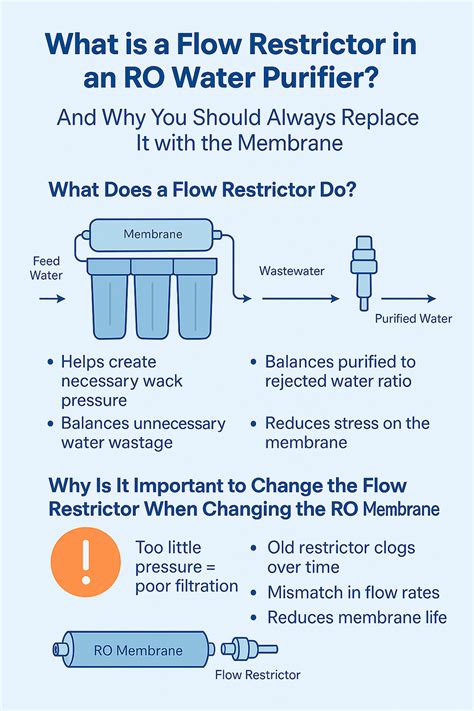 What is a Flow Restrictor in an RO Water Purifier?

And Why You Should Always Replace It with the Membrane

What Does a Flow Restrictor Do?

Membrane

Feed Water

Wastewater

Purified Water

• Helps create necessary wack pressure

• Balances unnecessary water wastage

• Balances purified to rejected water ratio

• Reduces stress on the membrane

Why Is It Important to Change the Flow Restrictor When Changing the RO Membrane

!

Too little pressure = poor filtration

• Old restrictor clogs over time

• Mismatch in flow rates

• Reduces membrane life

RO Membrane

Flow Restrictor