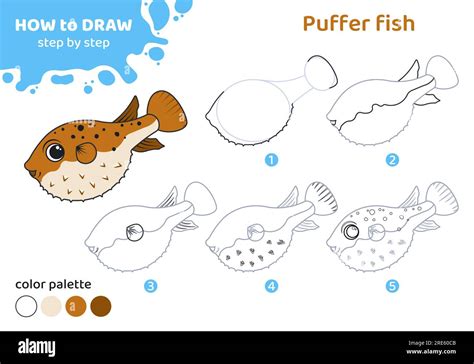 HOW to DRAW
step by step

Puffer fish

1

2

3

4

5

color palette

alamy

Image ID: 2RE60CB
www.alamy.com