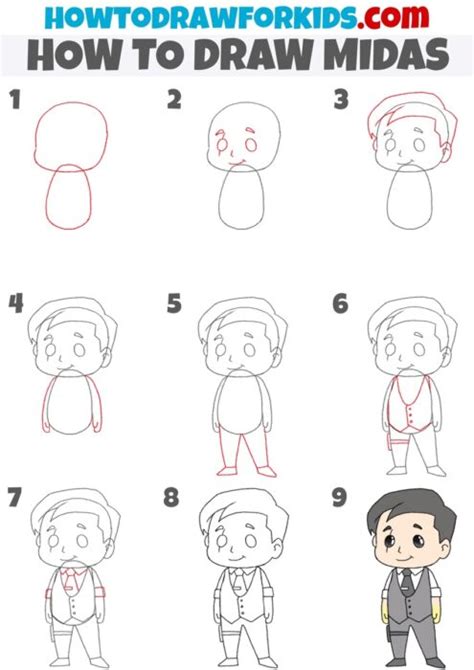 HOWTODRAWFORKIDS.com
HOW TO DRAW MIDAS

1
2
3
4
5
6
7
8
9