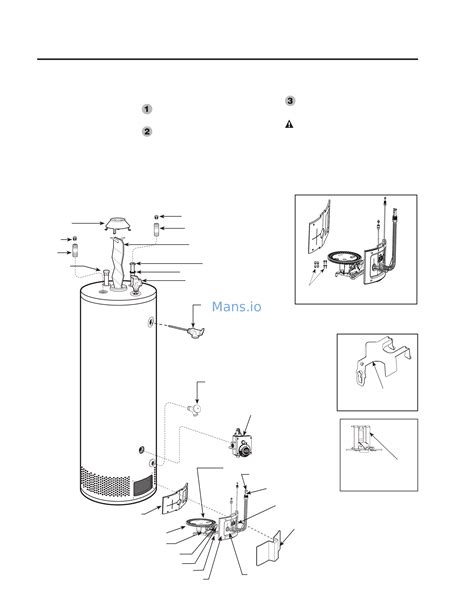 1
2
3
Mans.io