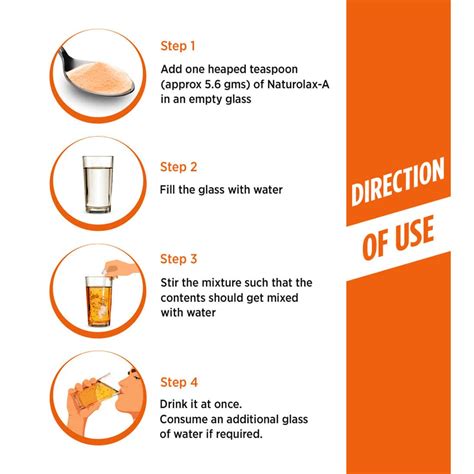 Step 1

Add one heaped teaspoon (approx 5.6 gms) of Naturolax-A in an empty glass

Step 2

Fill the glass with water

Step 3

Stir the mixture such that the contents should get mixed with water

Step 4

Drink it at once.
Consume an additional glass of water if required.

DIRECTION OF USE