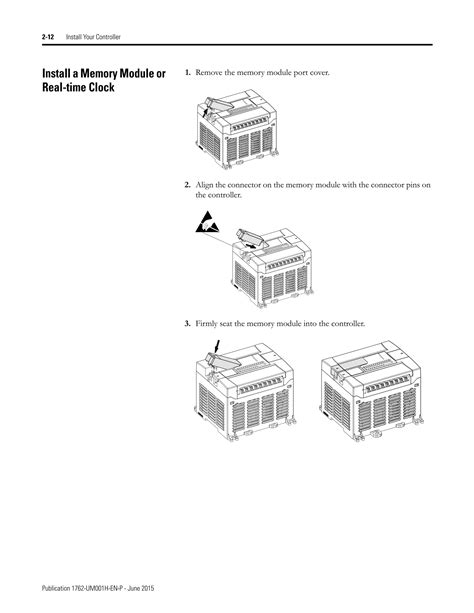 2-12 Install Your Controller

Install a Memory Module or Real-time Clock

1. Remove the memory module port cover.

2. Align the connector on the memory module with the connector pins on the controller.

3. Firmly seat the memory module into the controller.

Publication 1762-UM001H-EN-P - June 2015