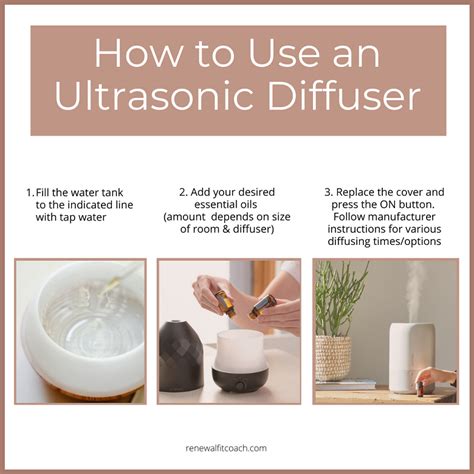 How to Use an Ultrasonic Diffuser

1. Fill the water tank to the indicated line with tap water

2. Add your desired essential oils (amount depends on size of room & diffuser)

3. Replace the cover and press the ON button. Follow manufacturer instructions for various diffusing times/options

renewalfitcoach.com