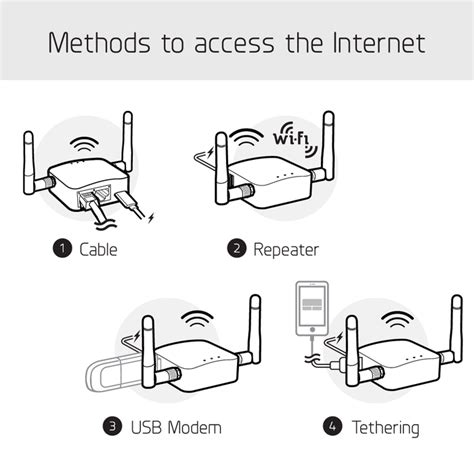 Methods to access the Internet

Wi-Fi

1 Cable

2 Repeater

3 USB Modem

4 Tethering