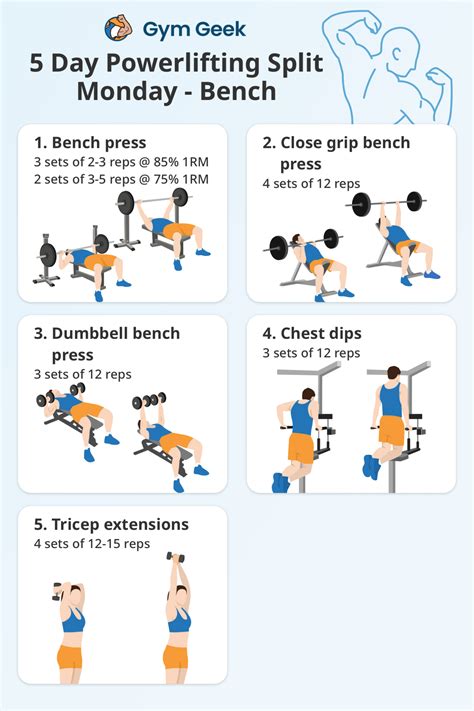 Gym Geek

5 Day Powerlifting Split
Monday - Bench

1. Bench press
3 sets of 2-3 reps @ 85% 1RM
2 sets of 3-5 reps @ 75% 1RM

2. Close grip bench press
4 sets of 12 reps

3. Dumbbell bench press
3 sets of 12 reps

4. Chest dips
3 sets of 12 reps

5. Tricep extensions
4 sets of 12-15 reps