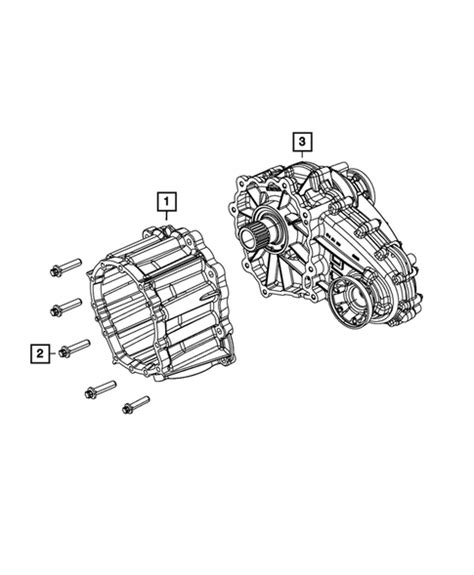 3

1

2