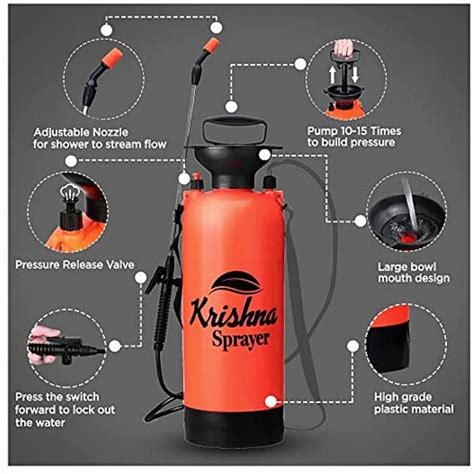 Adjustable Nozzle for shower to stream flow

Pump 10-15 Times to build pressure

Pressure Release Valve

Large bowl mouth design

Krishna Sprayer

Press the switch forward to lock out the water

High grade plastic material