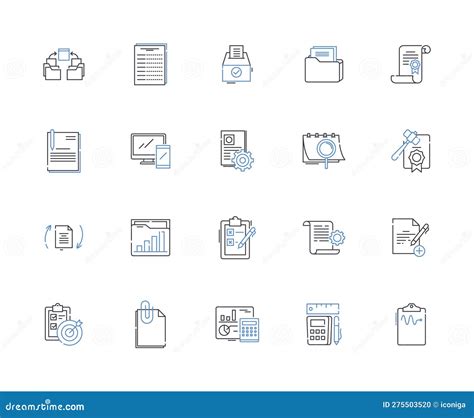 dreamstime.com

ID 275503520 © iconiga