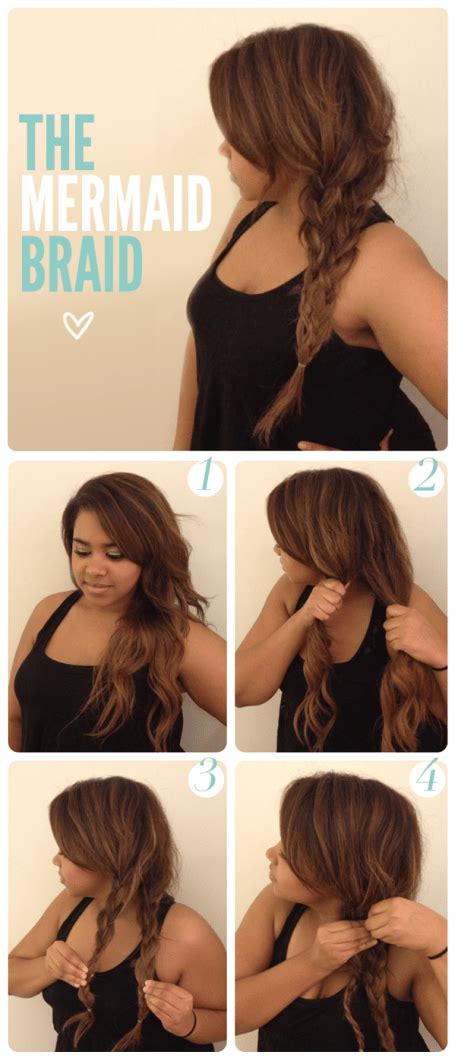 THE
MERMAID
BRAID

1

2

3

4