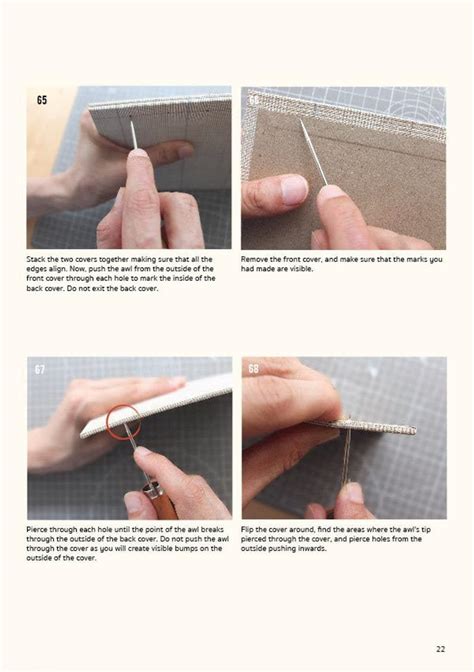 65

Stack the two covers together making sure that all the edges align. Now, push the awl from the outside of the front cover through each hole to mark the inside of the back cover. Do not exit the back cover.

66

Remove the front cover, and make sure that the marks you had made are visible.

67

Pierce through each hole until the point of the awl breaks through the outside of the back cover. Do not push the awl through the cover as you will create visible bumps on the outside of the cover.

68

Flip the cover around, find the areas where the awl's tip pierced through the cover, and pierce holes from the outside pushing inwards.

22