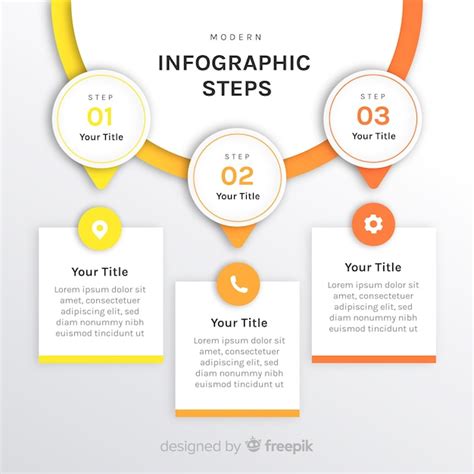 MODERN

INFOGRAPHIC STEPS

STEP
01
Your Title

STEP
02
Your Title

STEP
03
Your Title

Your Title
Lorem ipsum dolor sit amet, consectetuer adipiscing elit, sed diam nonummy nibh euismod tincidunt ut

Your Title
Lorem ipsum dolor sit amet, consectetuer adipiscing elit, sed diam nonummy nibh euismod tincidunt ut

Your Title
Lorem ipsum dolor sit amet, consectetuer adipiscing elit, sed diam nonummy nibh euismod tincidunt ut

designed by freepik