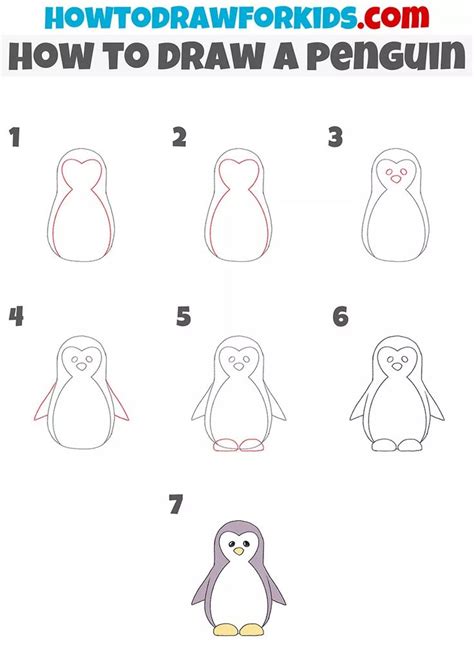 HOWTODRAWFORKIDS.com
HOW TO DRAW A PENGUIN

1

2

3

4

5

6

7