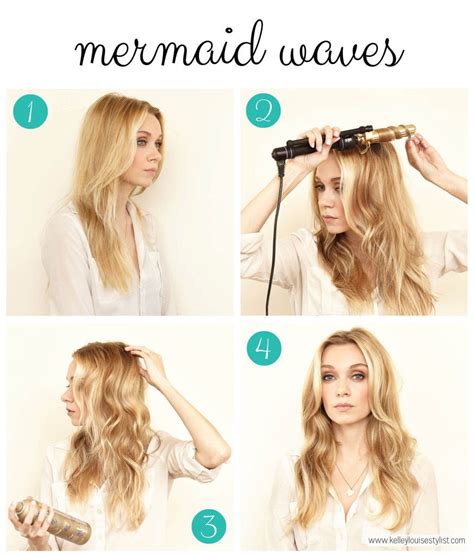 mermaid waves

1

2

3

4

www.kelleylouisestylist.com