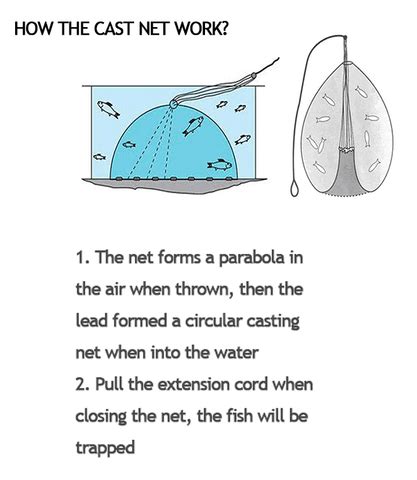 HOW THE CAST NET WORK?

1. The net forms a parabola in the air when thrown, then the lead formed a circular casting net when into the water
2. Pull the extension cord when closing the net, the fish will be trapped