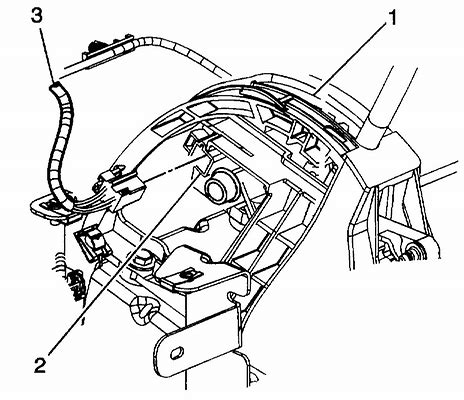 3
1
2