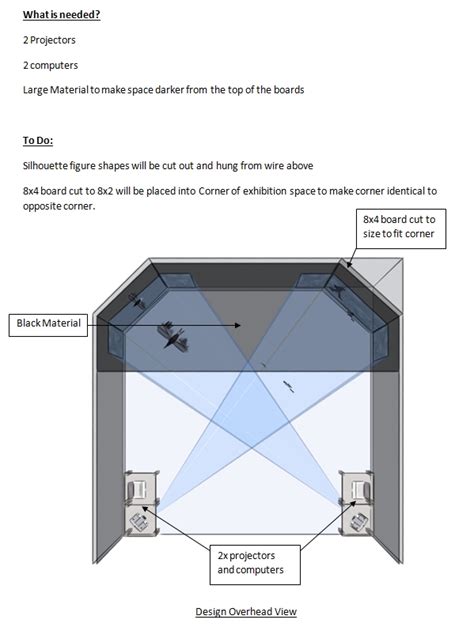 What is needed?

2 Projectors

2 computers

Large Material to make space darker from the top of the boards

To Do:

Silhouette figure shapes will be cut out and hung from wire above

8x4 board cut to 8x2 will be placed into Corner of exhibition space to make corner identical to opposite corner.

8x4 board cut to size to fit corner

Black Material

2x projectors and computers

Design Overhead View