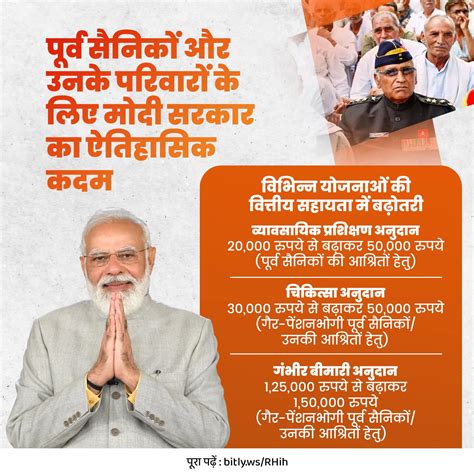 पूर्व सैनिकों और उनके परिवारों के लिए मोदी सरकार का ऐतिहासिक कदम

विभिन्न योजनाओं की वित्तीय सहायता में बढ़ोतरी

व्यावसायिक प्रशिक्षण अनुदान
20,000 रुपये से बढ़ाकर 50,000 रुपये
(पूर्व सैनिकों की आश्रितों हेतु)

चिकित्सा अनुदान
30,000 रुपये से बढ़ाकर 50,000 रुपये
(गैर-पेंशनभोगी पूर्व सैनिकों/ उनकी आश्रितों हेतु)

गंभीर बीमारी अनुदान
1,25,000 रुपये से बढ़ाकर 1,50,000 रुपये
(गैर-पेंशनभोगी पूर्व सैनिकों/ उनकी आश्रितों हेतु)

पूरा पढ़ें : bitly.ws/RHih