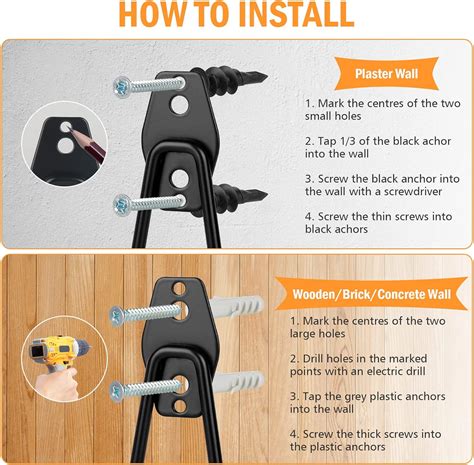 HOW TO INSTALL

Plaster Wall

1. Mark the centres of the two small holes

2. Tap 1/3 of the black achor into the wall

3. Screw the black anchor into the wall with a screwdriver

4. Screw the thin screws into black achors

Wooden/Brick/Concrete Wall

1. Mark the centres of the two large holes

2. Drill holes in the marked points with an electric drill

3. Tap the grey plastic anchors into the wall

4. Screw the thick screws into the plastic anchors