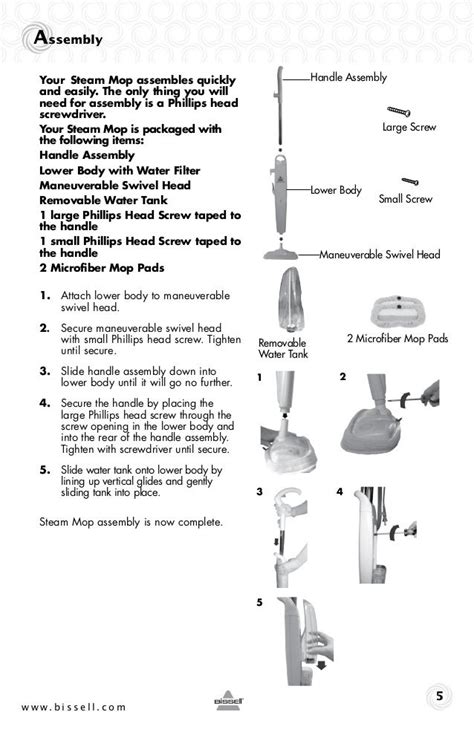 Assembly

Your Steam Mop assembles quickly and easily. The only thing you will need for assembly is a Phillips head screwdriver.

Your Steam Mop is packaged with the following items:

Handle Assembly

Lower Body with Water Filter

Maneuverable Swivel Head

Removable Water Tank

1 large Phillips Head Screw taped to the handle

1 small Phillips Head Screw taped to the handle

2 Microfiber Mop Pads

1. Attach lower body to maneuverable swivel head.

2. Secure maneuverable swivel head with small Phillips head screw. Tighten until secure.

3. Slide handle assembly down into lower body until it will go no further.

4. Secure the handle by placing the large Phillips head screw through the screw opening in the lower body and into the rear of the handle assembly. Tighten with screwdriver until secure.

5. Slide water tank onto lower body by lining up vertical glides and gently sliding tank into place.

Steam Mop assembly is now complete.

Handle Assembly

Large Screw

Lower Body

Small Screw

Maneuverable Swivel Head

Removable Water Tank

2 Microfiber Mop Pads

1

2

3

4

5

www.bissell.com

BISSELL

5