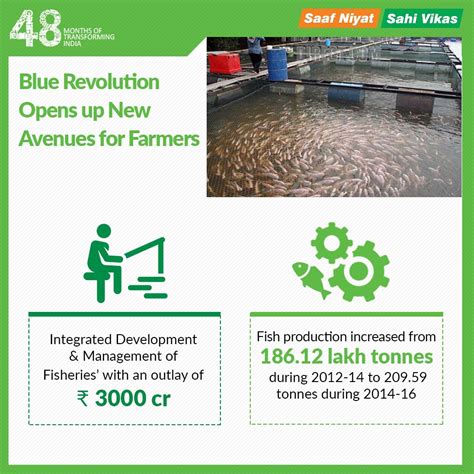 48 MONTHS OF TRANSFORMING INDIA

Saaf Niyat Sahi Vikas

Blue Revolution Opens up New Avenues for Farmers

Integrated Development & Management of Fisheries' with an outlay of

₹ 3000 cr

Fish production increased from

186.12 lakh tonnes

during 2012-14 to 209.59 tonnes during 2014-16