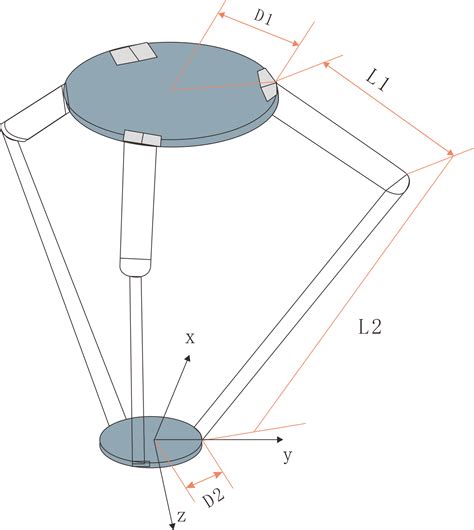 D1
L1
L2
x
y
D2
z