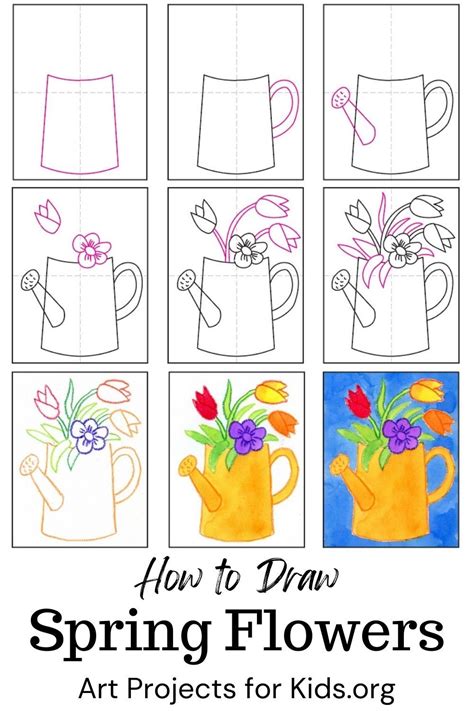 How to Draw
Spring Flowers
Art Projects for Kids.org