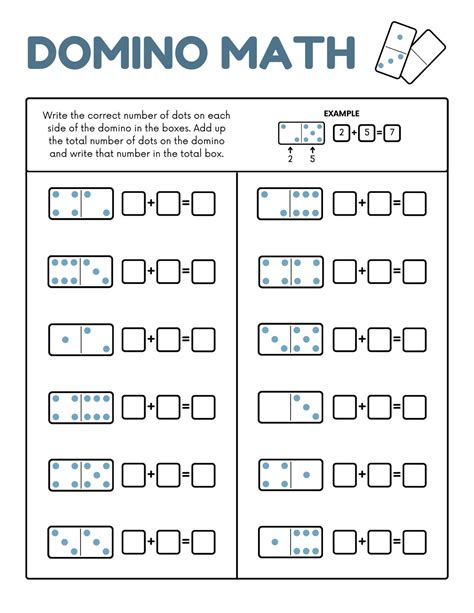 DOMINO MATH

Write the correct number of dots on each side of the domino in the boxes. Add up the total number of dots on the domino and write that number in the total box.

EXAMPLE

2 + 5 = 7

2 5

+ =

+ =

+ =

+ =

+ =

+ =

+ =

+ =

+ =

+ =

+ =

+ =