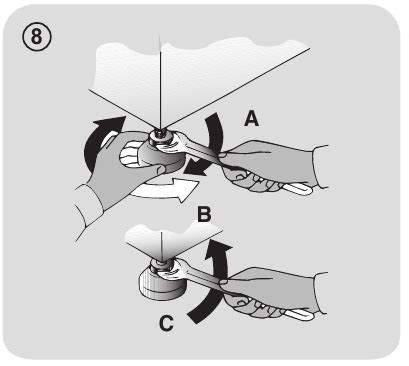 8

A

B

C