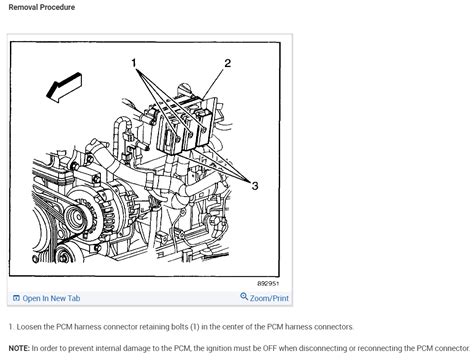 Removal Procedure

1

2

3

892951

Open In New Tab

Zoom/Print

1. Loosen the PCM harness connector retaining bolts (1) in the center of the PCM harness connectors.

NOTE: In order to prevent internal damage to the PCM, the ignition must be OFF when disconnecting or reconnecting the PCM connector.